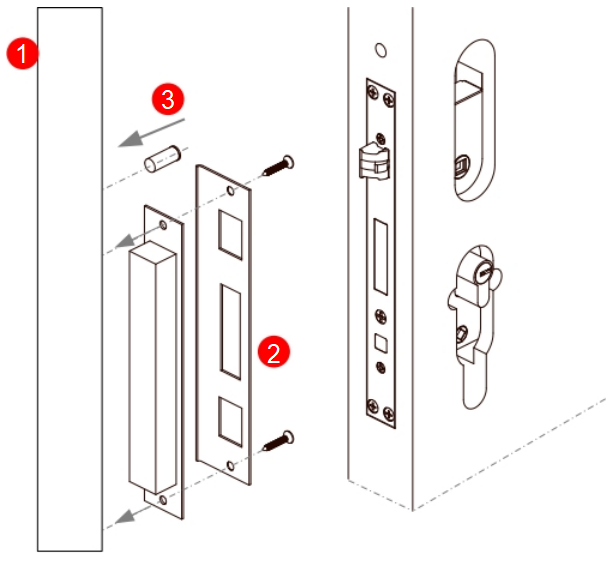 1

3

2